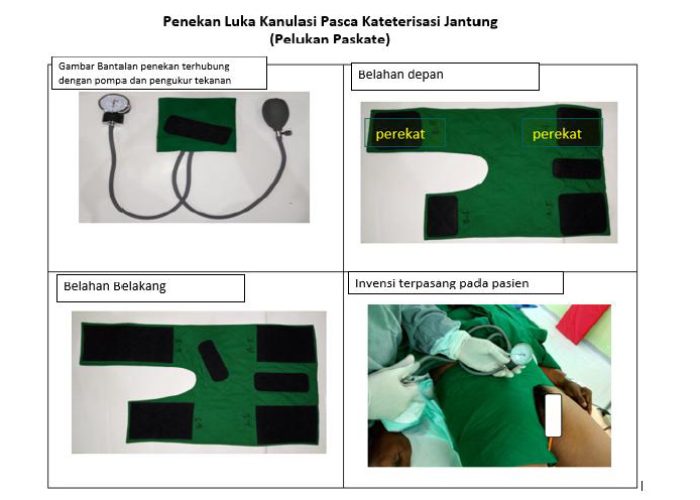 Penekan Luka Kanulasi Pasca Kateterisasi Jantung
(Pelukan Paskate)

Gambar Bantalan penekan terhubung dengan pompa dan pengukur tekanan

Belahan depan

perekat

perekat

Belahan Belakang

Invensi terpasang pada pasien